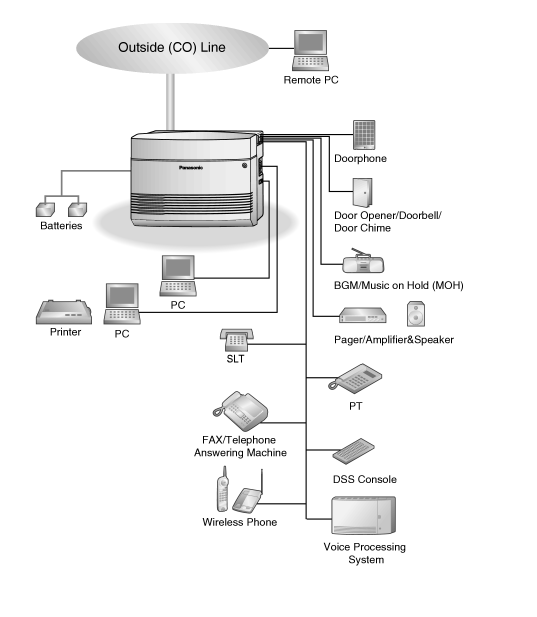 Outside (CO) Line

Remote PC

Panasonic

Doorphone

Batteries

Door Opener/Doorbell/
Door Chime

BGM/Music on Hold (MOH)

PC

Printer

PC

Pager/Amplifier&Speaker

SLT

PT

FAX/Telephone
Answering Machine

DSS Console

Wireless Phone

Voice Processing
System