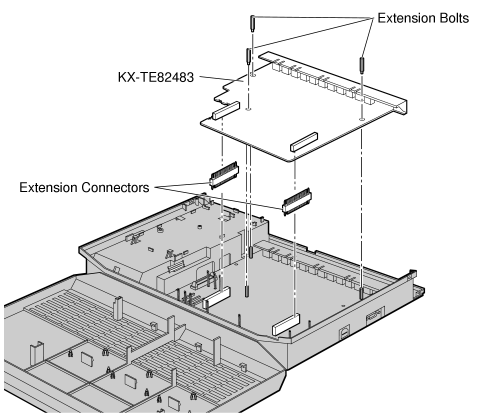 Extension Bolts

KX-TE82483

Extension Connectors