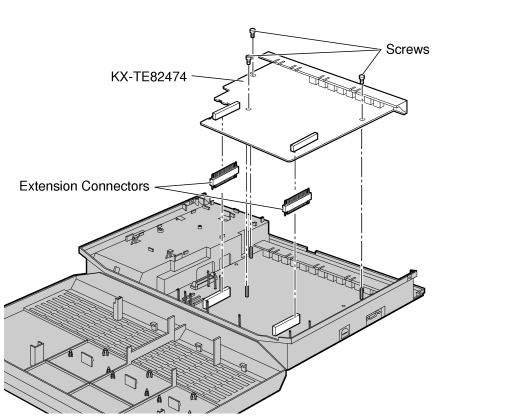 Screws

KX-TE82474

Extension Connectors