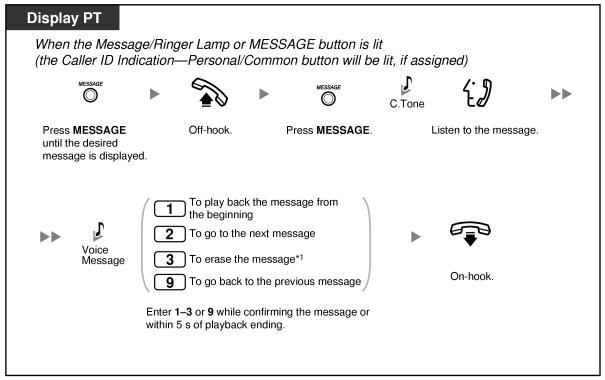 Display PT

When the Message/Ringer Lamp or MESSAGE button is lit
(the Caller ID Indication—Personal/Common button will be lit, if assigned)

MESSAGE

Press MESSAGE until the desired message is displayed.

Off-hook.

MESSAGE

Press MESSAGE.

C.Tone

Listen to the message.

Voice Message

1 To play back the message from the beginning

2 To go to the next message

3 To erase the message*1

9 To go back to the previous message

Enter 1–3 or 9 while confirming the message or within 5 s of playback ending.

On-hook.